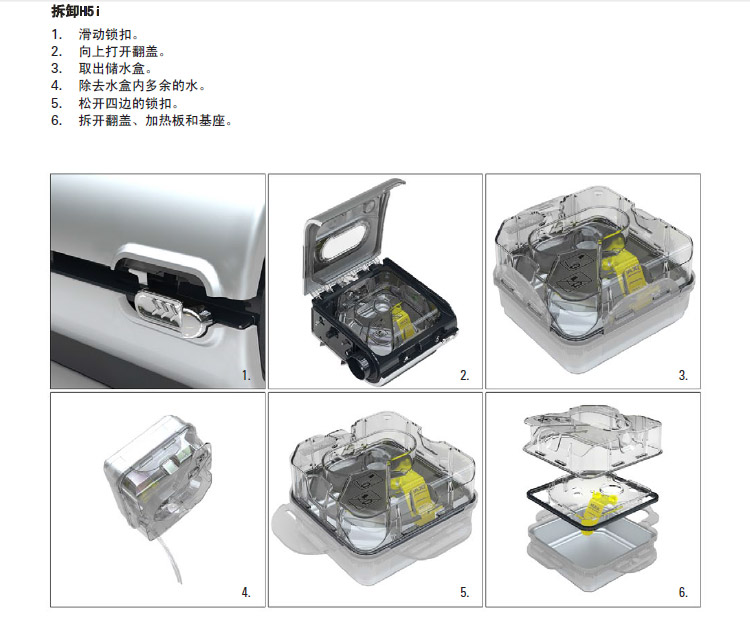 拆卸H5i

1. 滑动锁扣。
2. 向上打开翻盖。
3. 取出储水盒。
4. 除去水盒内多余的水。
5. 松开四边的锁扣。
6. 拆开翻盖、加热板和基座。

1.

2.

3.

4.

5.

6.