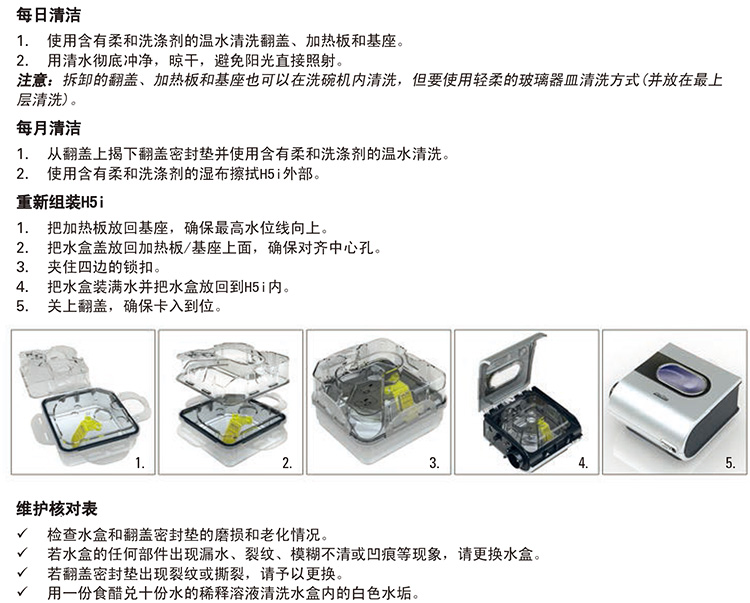 每日清洁

1. 使用含有柔和洗涤剂的温水清洗翻盖、加热板和基座。
2. 用清水彻底冲净，晾干，避免阳光直接照射。

注意：拆卸的翻盖、加热板和基座也可以在洗碗机内清洗，但要使用轻柔的玻璃器皿清洗方式（并放在最上层清洗）。

每月清洁

1. 从翻盖上揭下翻盖密封垫并使用含有柔和洗涤剂的温水清洗。
2. 使用含有柔和洗涤剂的湿布擦拭H5i外部。

重新组装H5i

1. 把加热板放回基座，确保最高水位线向上。
2. 把水盒盖放回加热板/基座上面，确保对齐中心孔。
3. 夹住四边的锁扣。
4. 把水盒装满水并把水盒放回到H5i内。
5. 关上翻盖，确保卡入到位。

1.

2.

3.

4.

5.

维护核对表

✓ 检查水盒和翻盖密封垫的磨损和老化情况。
✓ 若水盒的任何部件出现漏水、裂纹、模糊不清或凹痕等现象，请更换水盒。
✓ 若翻盖密封垫出现裂纹或撕裂，请予以更换。
✓ 用一份食醋兑十份水的稀释溶液清洗水盒内的白色水垢。