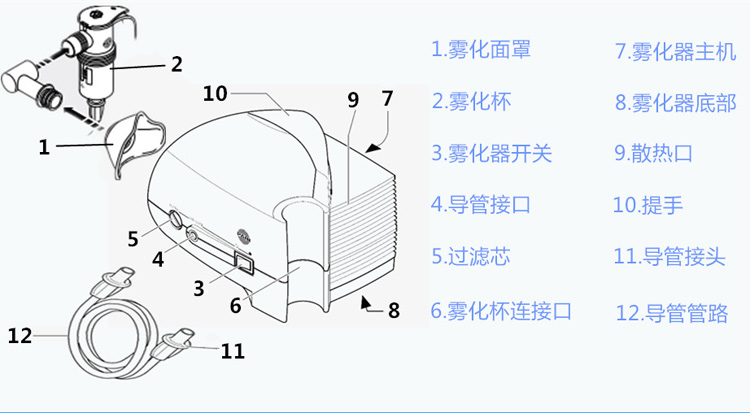 2

10

9

7

1

5

4

3

6

8

12

11

1.雾化面罩
2.雾化杯
3.雾化器开关
4.导管接口
5.过滤芯
6.雾化杯连接口

7.雾化器主机
8.雾化器底部
9.散热口
10.提手
11.导管接头
12.导管管路