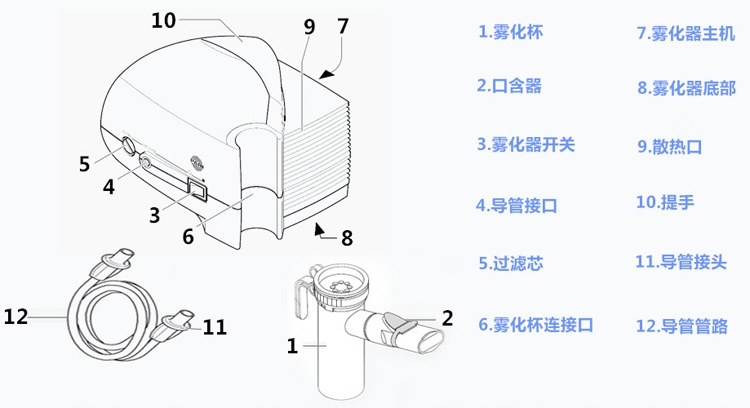 10
9
7
5
4
3
6
8
12
11
1
2

1.雾化杯
2.口含器
3.雾化器开关
4.导管接口
5.过滤芯
6.雾化杯连接口
7.雾化器主机
8.雾化器底部
9.散热口
10.提手
11.导管接头
12.导管管路