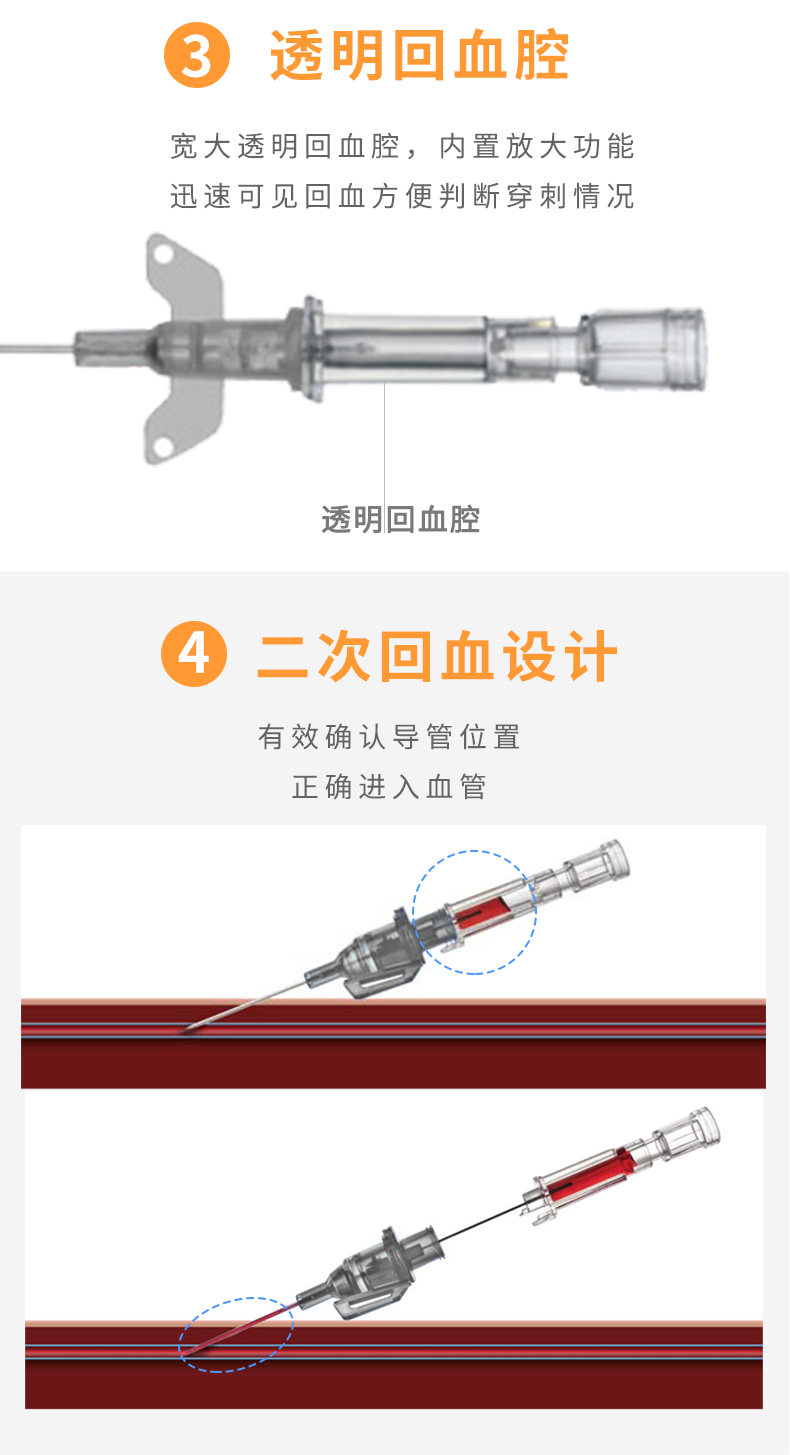 3 透明回血腔

宽大透明回血腔，内置放大功能
迅速可见回血方便判断穿刺情况

透明回血腔

4 二次回血设计

有效确认导管位置
正确进入血管