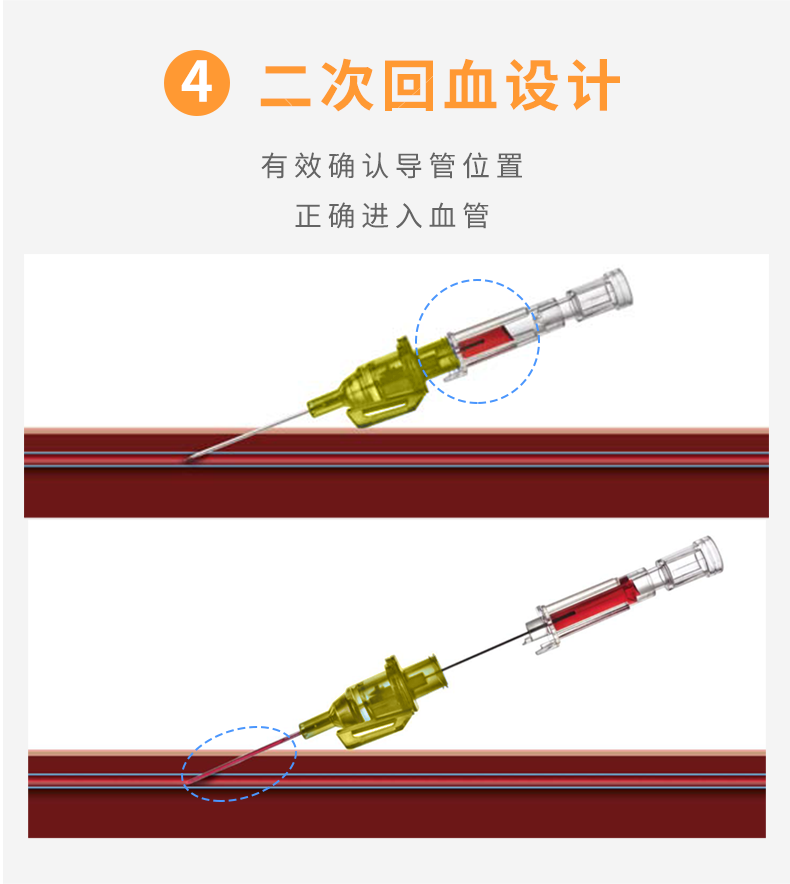 4 二次回血设计

有效确认导管位置

正确进入血管