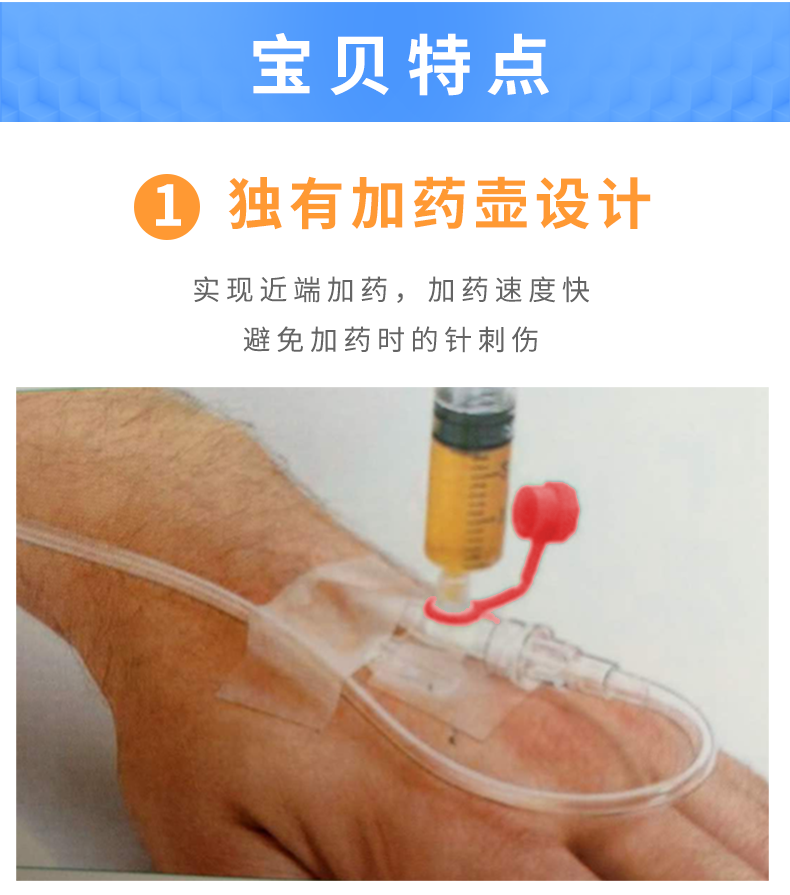 宝贝特点

1 独有加药壶设计

实现近端加药，加药速度快
避免加药时的针刺伤