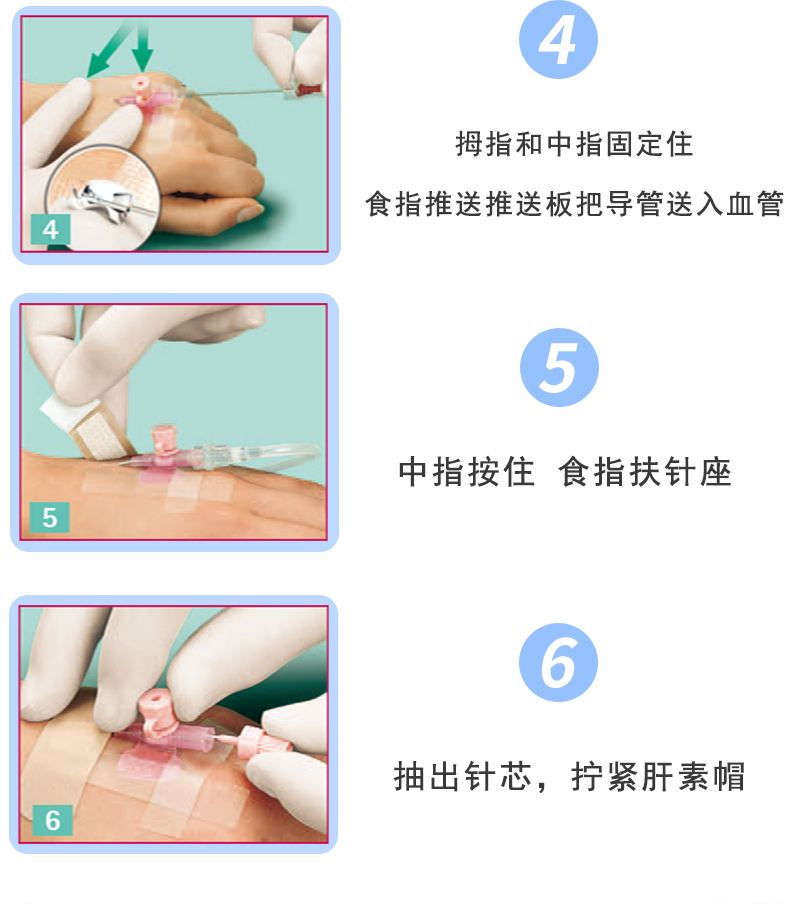 4

4

拇指和中指固定住

食指推送推送板把导管送入血管

5

5

中指按住 食指扶针座

6

6

抽出针芯，拧紧肝素帽