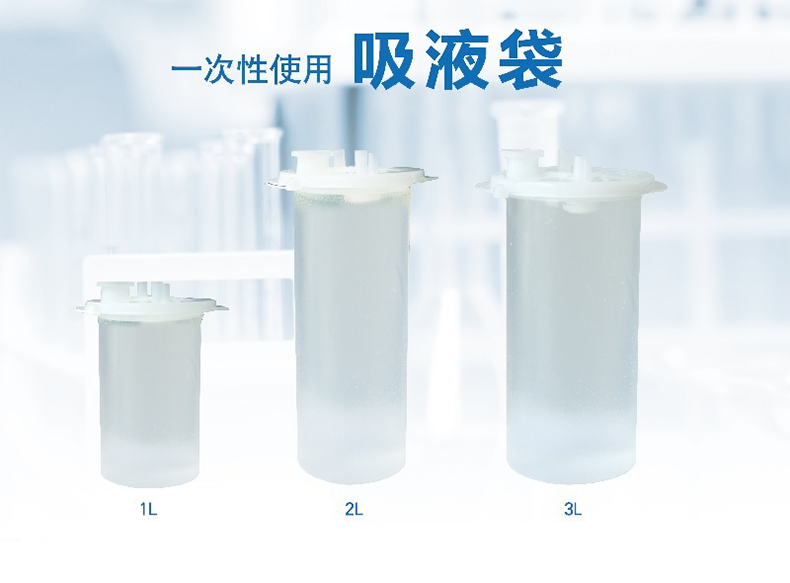 一次性使用 吸液袋

1L

2L

3L