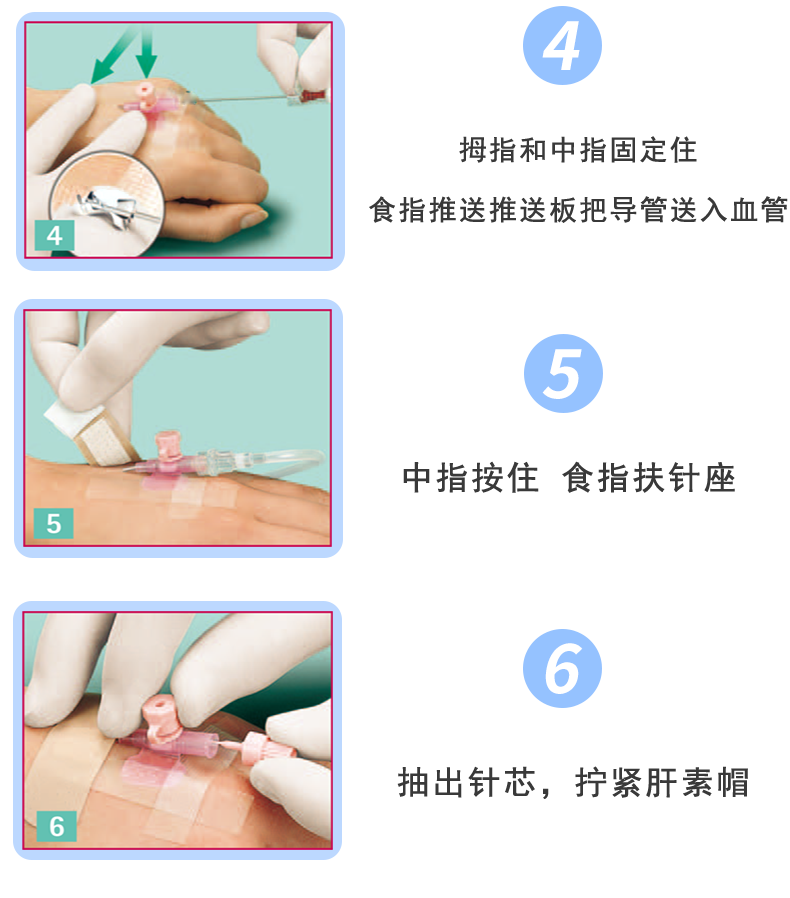 4

4

拇指和中指固定住

食指推送推送板把导管送入血管

5

5

中指按住 食指扶针座

6

6

抽出针芯，拧紧肝素帽