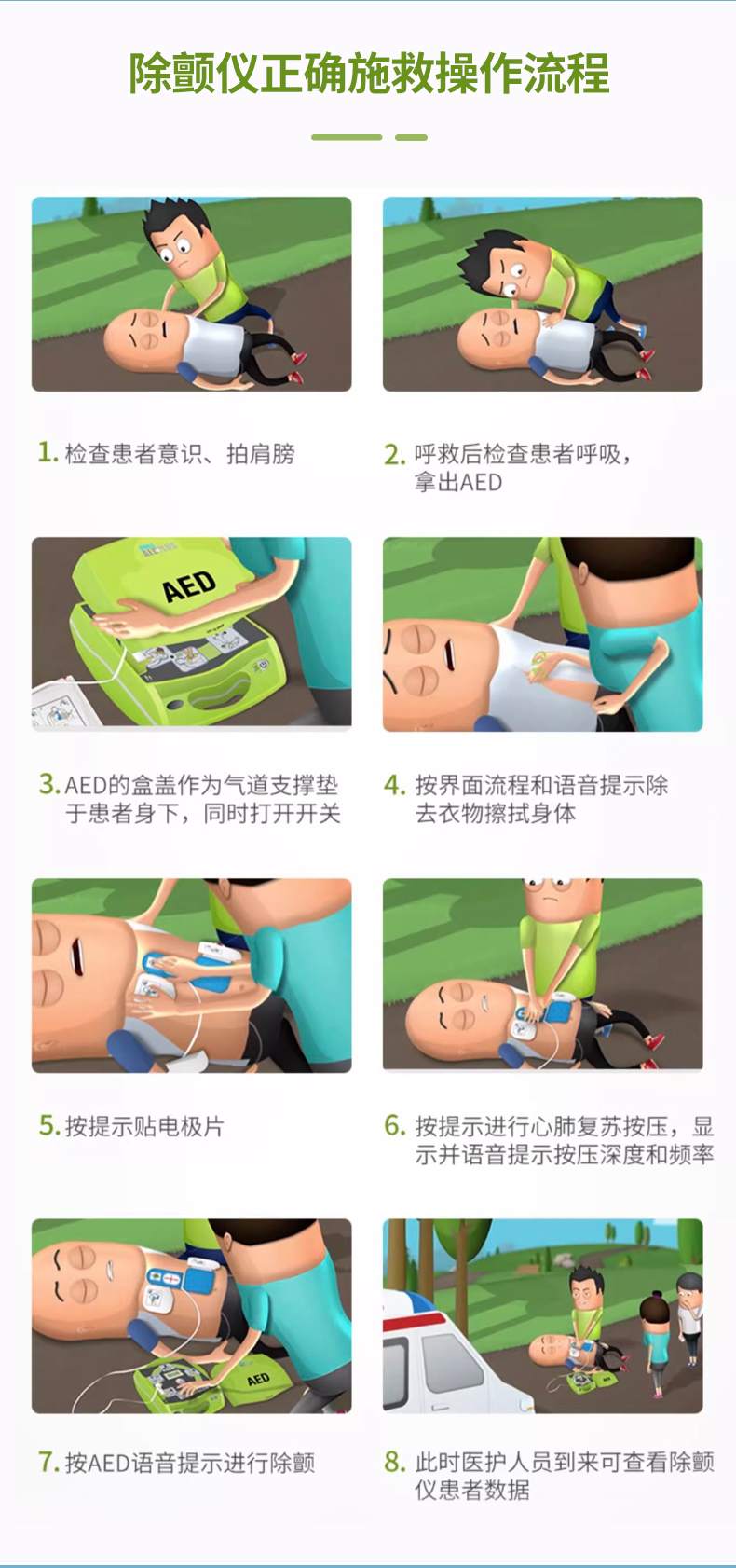 除颤仪正确施救操作流程

1. 检查患者意识、拍肩膀

2. 呼救后检查患者呼吸，拿出AED

AED

3. AED的盒盖作为气道支撑垫于患者身下，同时打开开关

4. 按界面流程和语音提示除去衣物擦拭身体

5. 按提示贴电极片

6. 按提示进行心肺复苏按压，显示并语音提示按压深度和频率

AED

7. 按AED语音提示进行除颤

8. 此时医护人员到来可查看除颤仪患者数据