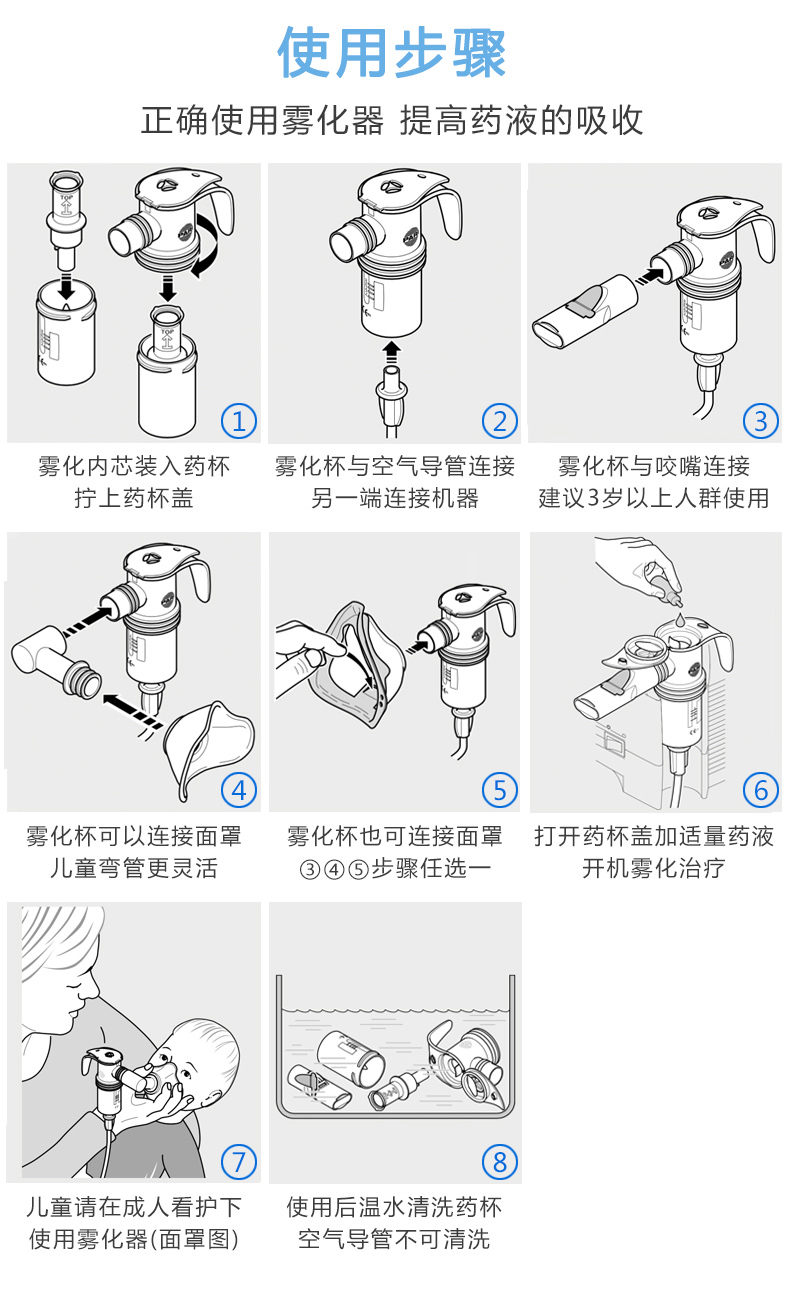 使用步骤

正确使用雾化器 提高药液的吸收

TOP

1

雾化内芯装入药杯
拧上药杯盖

2

雾化杯与空气导管连接
另一端连接机器

3

雾化杯与咬嘴连接
建议3岁以上人群使用

4

雾化杯可以连接面罩
儿童弯管更灵活

5

雾化杯也可连接面罩
③④⑤步骤任选一

6

打开药杯盖加适量药液
开机雾化治疗

7

儿童请在成人看护下
使用雾化器(面罩图)

8

使用后温水清洗药杯
空气导管不可清洗