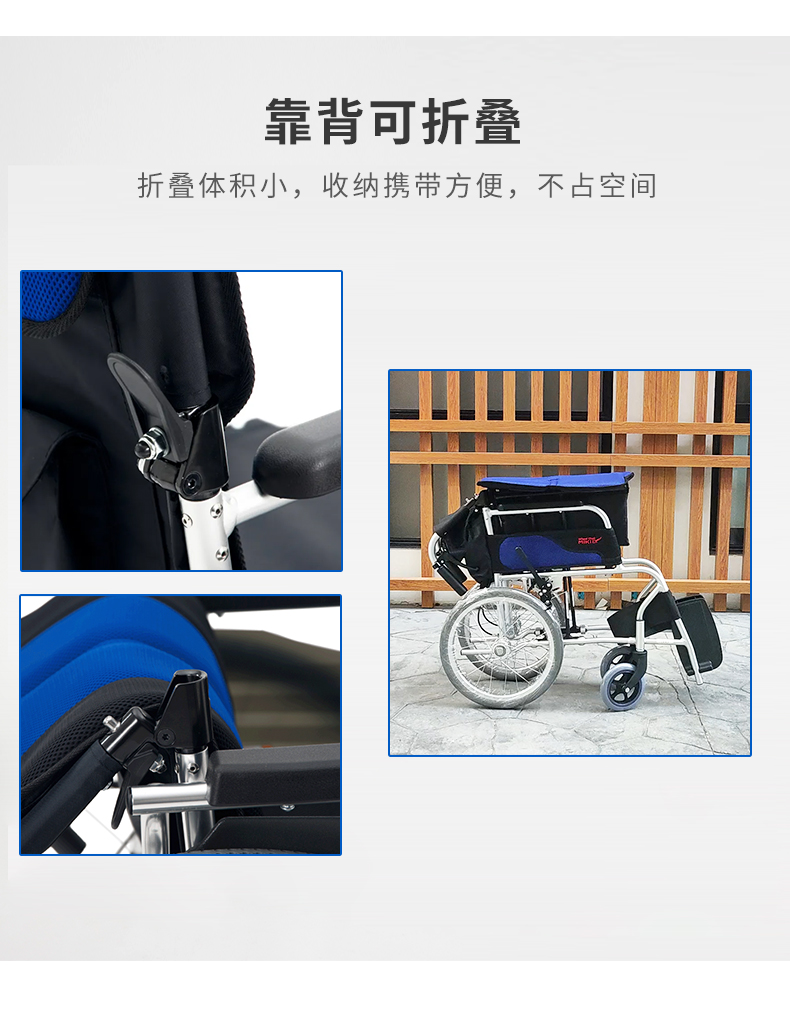 靠背可折叠

折叠体积小，收纳携带方便，不占空间