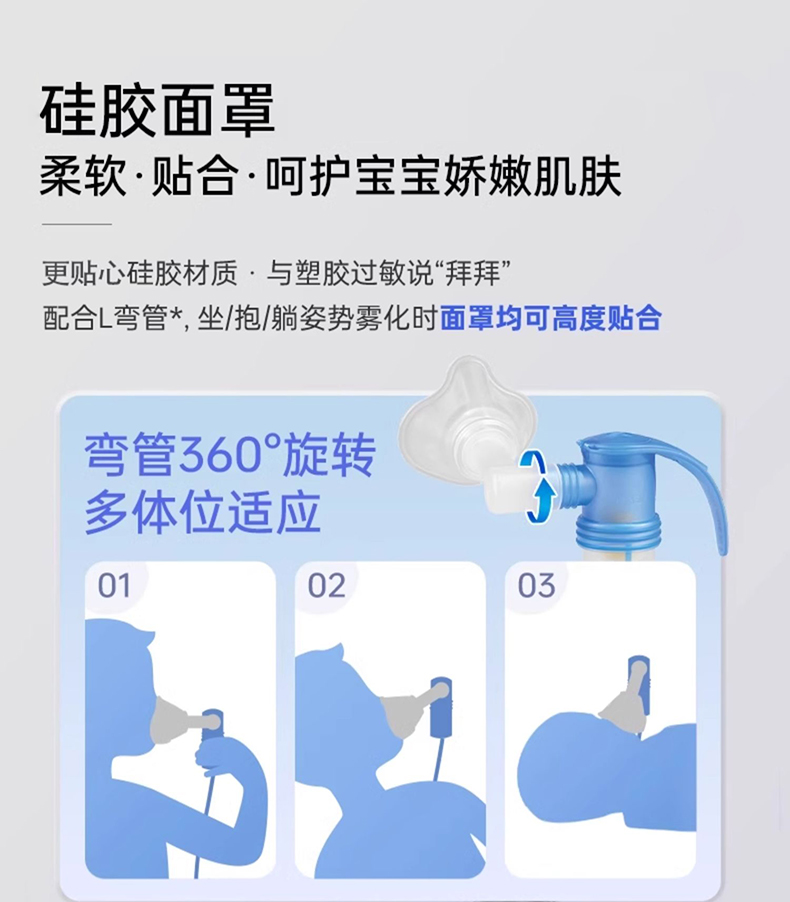 硅胶面罩

柔软·贴合·呵护宝宝娇嫩肌肤

更贴心硅胶材质 · 与塑胶过敏说“拜拜”

配合L弯管*, 坐/抱/躺姿势雾化时面罩均可高度贴合

弯管360°旋转

多体位适应

01

02

03