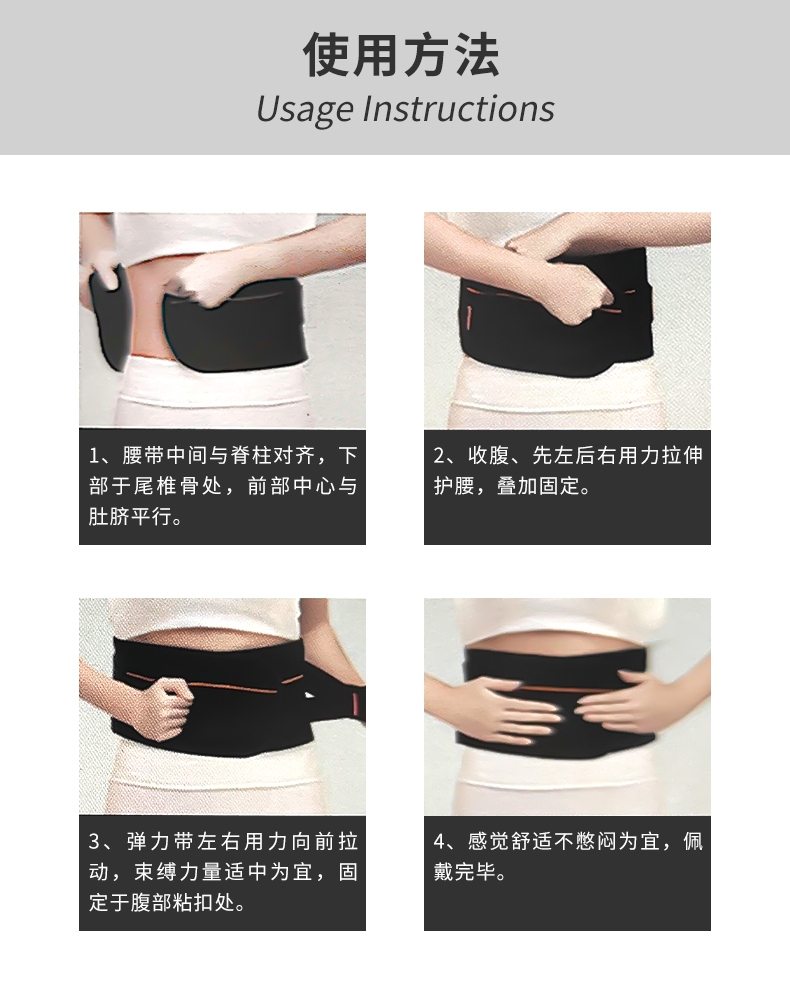 使用方法
Usage Instructions

1、腰带中间与脊柱对齐，下部于尾椎骨处，前部中心与肚脐平行。

2、收腹、先左后右用力拉伸护腰，叠加固定。

3、弹力带左右用力向前拉动，束缚力量适中为宜，固定于腹部粘扣处。

4、感觉舒适不憋闷为宜，佩戴完毕。